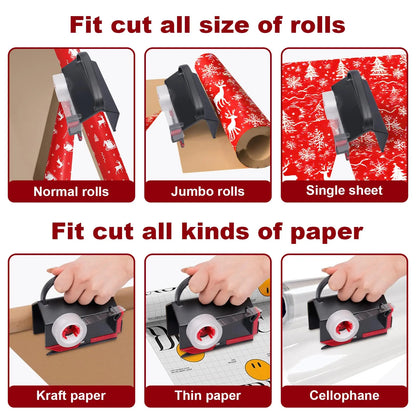 Fit cut all size of rolls

Normal rolls

Jumbo rolls

Single sheet

Fit cut all kinds of paper

Kraft paper

Thin paper

Cellophane