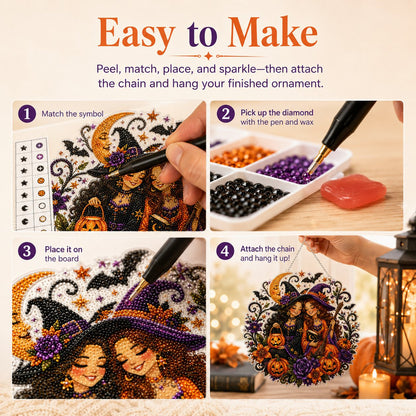 Easy to Make

Peel, match, place, and sparkle—then attach the chain and hang your finished ornament.

1 Match the symbol

2 Pick up the diamond with the pen and wax

3 Place it on the board

4 Attach the chain and hang it up!