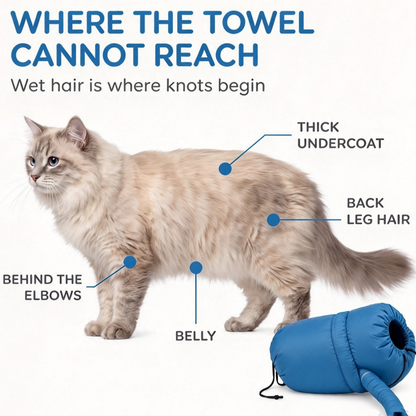 WHERE THE TOWEL CANNOT REACH

Wet hair is where knots begin

THICK UNDERCOAT

BACK LEG HAIR

BEHIND THE ELBOWS

BELLY