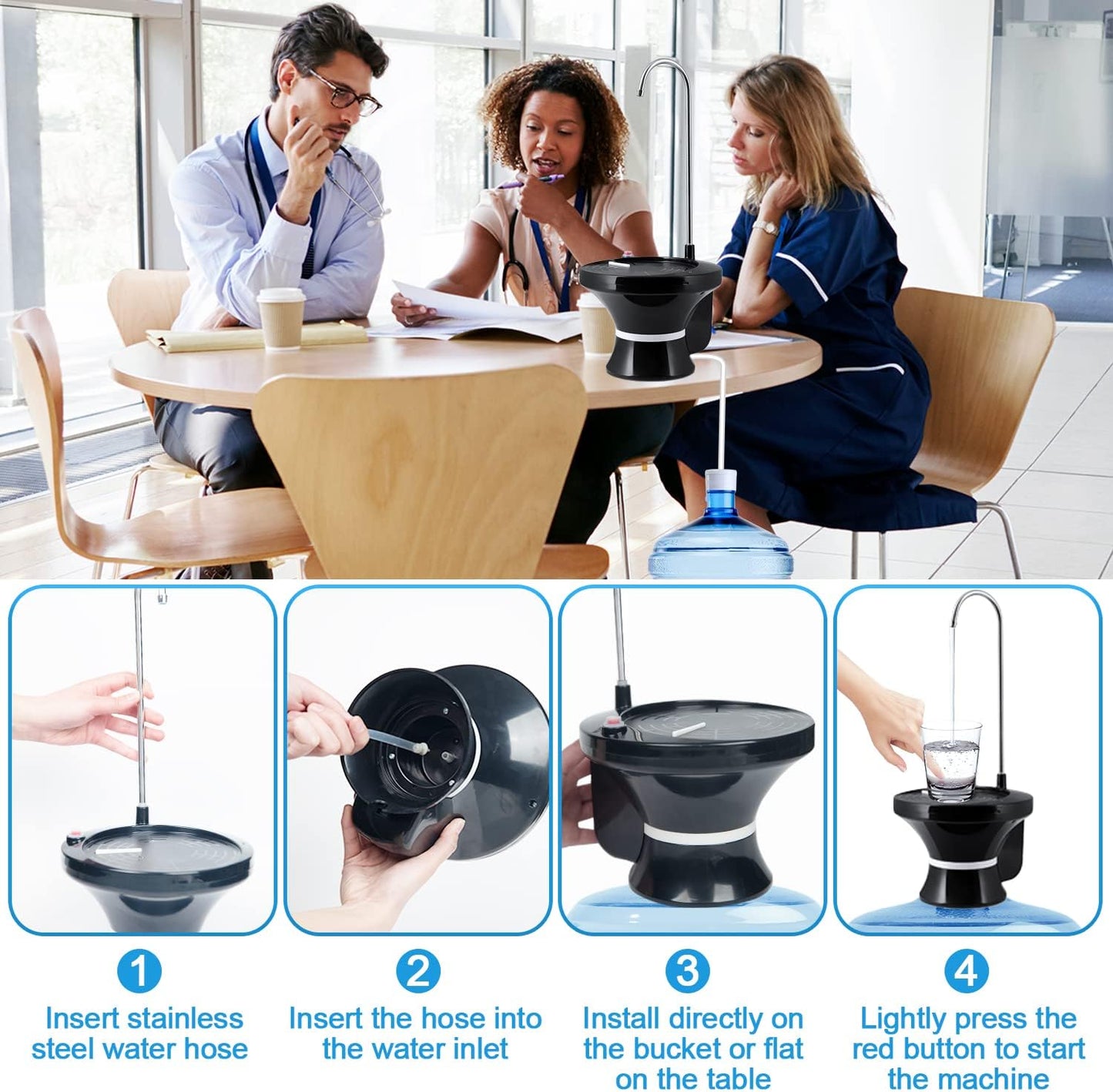 1
Insert stainless steel water hose

2
Insert the hose into the water inlet

3
Install directly on the bucket or flat on the table

4
Lightly press the red button to start the machine