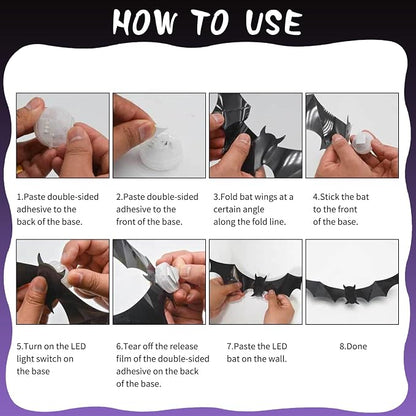 HOW TO USE

1.Paste double-sided adhesive to the back of the base.

2.Paste double-sided adhesive to the front of the base.

3.Fold bat wings at a certain angle along the fold line.

4.Stick the bat to the front of the base.

5.Turn on the LED light switch on the base

6.Tear off the release film of the double-sided adhesive on the back of the base.

7.Paste the LED bat on the wall.

8.Done