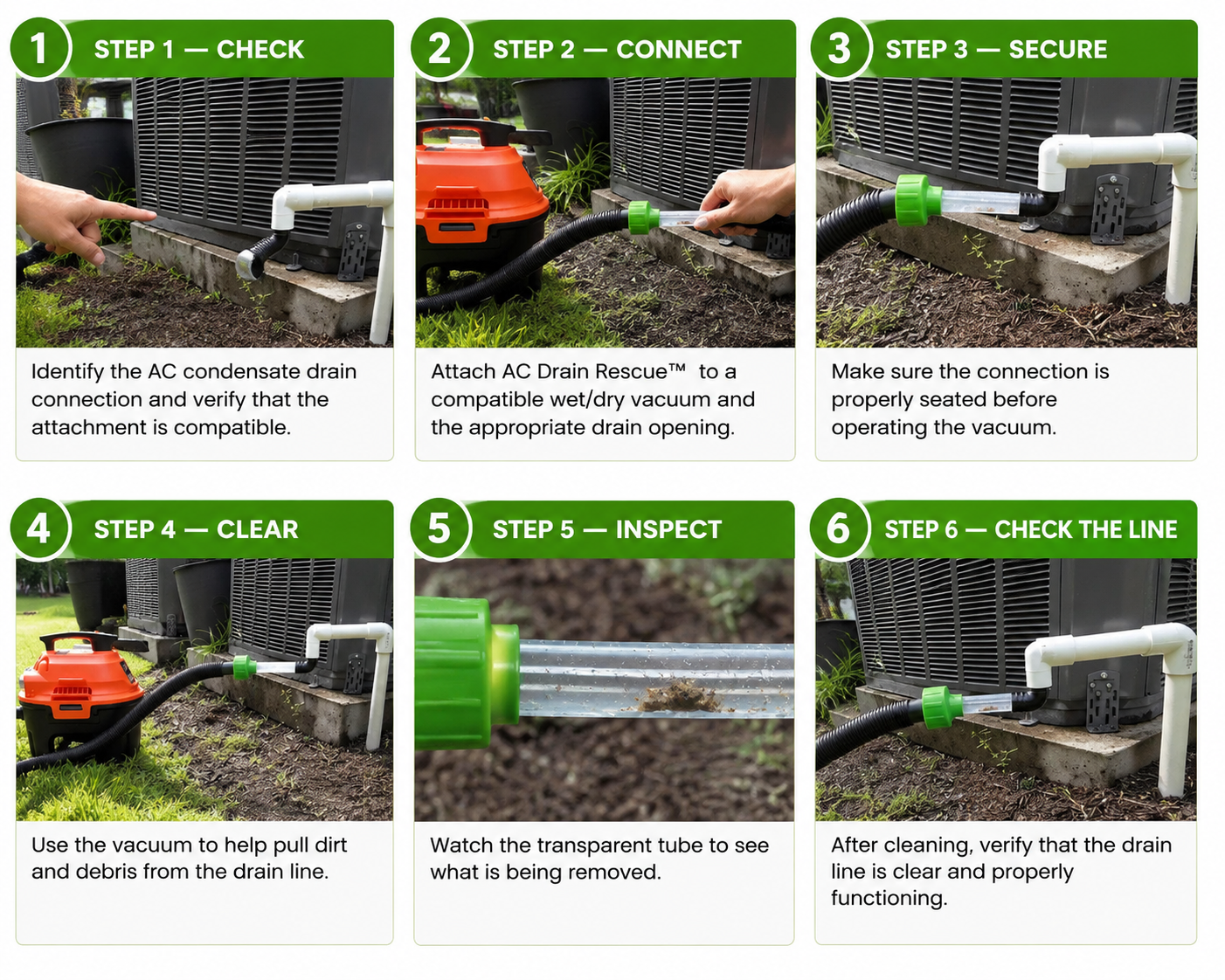 1 STEP 1 — CHECK

Identify the AC condensate drain connection and verify that the attachment is compatible.

2 STEP 2 — CONNECT

Attach AC Drain Rescue™ to a compatible wet/dry vacuum and the appropriate drain opening.

3 STEP 3 — SECURE

Make sure the connection is properly seated before operating the vacuum.

4 STEP 4 — CLEAR

Use the vacuum to help pull dirt and debris from the drain line.

5 STEP 5 — INSPECT

Watch the transparent tube to see what is being removed.

6 STEP 6 — CHECK THE LINE

After cleaning, verify that the drain line is clear and properly functioning.